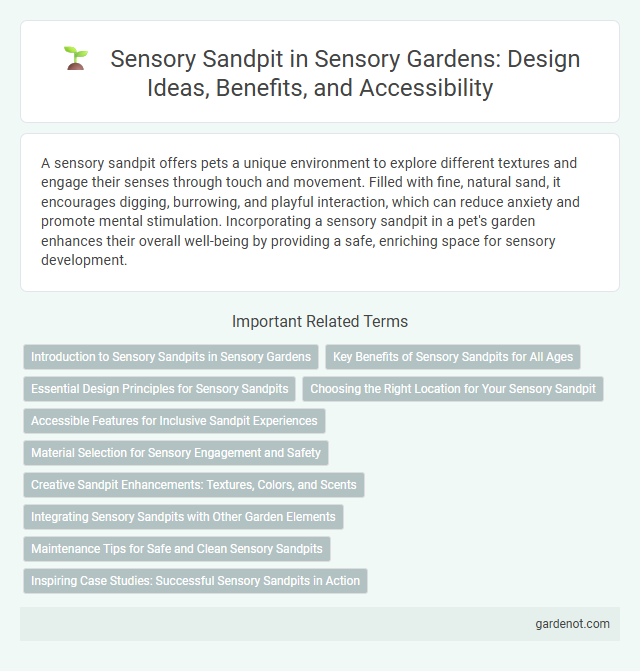 Sensory Sandpit in Sensory Gardens: Design Ideas, Benefits, and Accessibility

A sensory sandpit offers pets a unique environment to explore different textures and engage their senses through touch and movement. Filled with fine, natural sand, it encourages digging, burrowing, and playful interaction, which can reduce anxiety and promote mental stimulation. Incorporating a sensory sandpit in a pet's garden enhances their overall well-being by providing a safe, enriching space for sensory development.

Important Related Terms

Introduction to Sensory Sandpits in Sensory Gardens

Key Benefits of Sensory Sandpits for All Ages

Essential Design Principles for Sensory Sandpits

Choosing the Right Location for Your Sensory Sandpit

Accessible Features for Inclusive Sandpit Experiences

Material Selection for Sensory Engagement and Safety

Creative Sandpit Enhancements: Textures, Colors, and Scents

Integrating Sensory Sandpits with Other Garden Elements

Maintenance Tips for Safe and Clean Sensory Sandpits

Inspiring Case Studies: Successful Sensory Sandpits in Action

gardenot.com