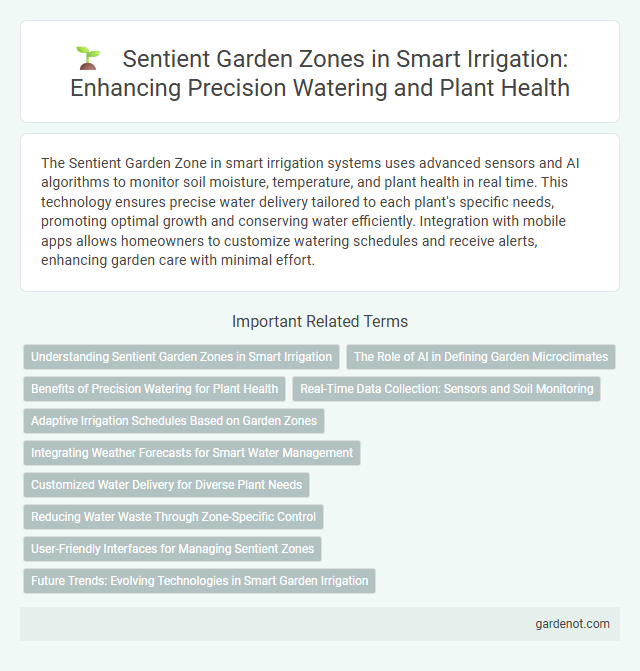 Sentient Garden Zones in Smart Irrigation: Enhancing Precision Watering and Plant Health

The Sentient Garden Zone in smart irrigation systems uses advanced sensors and AI algorithms to monitor soil moisture, temperature, and plant health in real time. This technology ensures precise water delivery tailored to each plant's specific needs, promoting optimal growth and conserving water efficiently. Integration with mobile apps allows homeowners to customize watering schedules and receive alerts, enhancing garden care with minimal effort.

Important Related Terms

Understanding Sentient Garden Zones in Smart Irrigation

The Role of AI in Defining Garden Microclimates

Benefits of Precision Watering for Plant Health

Real-Time Data Collection: Sensors and Soil Monitoring

Adaptive Irrigation Schedules Based on Garden Zones

Integrating Weather Forecasts for Smart Water Management

Customized Water Delivery for Diverse Plant Needs

Reducing Water Waste Through Zone-Specific Control

User-Friendly Interfaces for Managing Sentient Zones

Future Trends: Evolving Technologies in Smart Garden Irrigation

gardenot.com