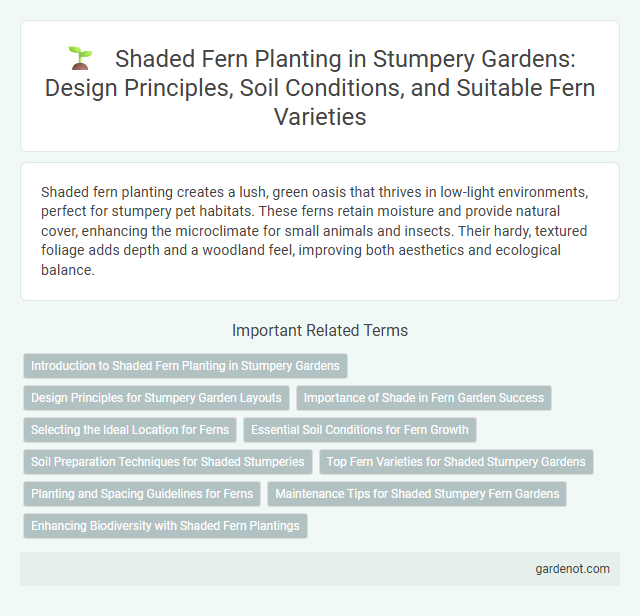 Shaded Fern Planting in Stumpery Gardens: Design Principles, Soil Conditions, and Suitable Fern Varieties

Shaded fern planting creates a lush, green oasis that thrives in low-light environments, perfect for stumpery pet habitats. These ferns retain moisture and provide natural cover, enhancing the microclimate for small animals and insects. Their hardy, textured foliage adds depth and a woodland feel, improving both aesthetics and ecological balance.

Important Related Terms

Introduction to Shaded Fern Planting in Stumpery Gardens

Design Principles for Stumpery Garden Layouts

Importance of Shade in Fern Garden Success

Selecting the Ideal Location for Ferns

Essential Soil Conditions for Fern Growth

Soil Preparation Techniques for Shaded Stumperies

Top Fern Varieties for Shaded Stumpery Gardens

Planting and Spacing Guidelines for Ferns

Maintenance Tips for Shaded Stumpery Fern Gardens

Enhancing Biodiversity with Shaded Fern Plantings

gardenot.com