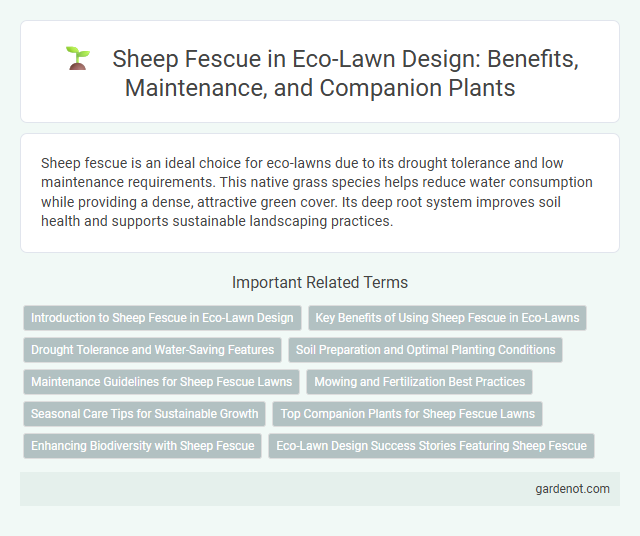 Sheep Fescue in Eco-Lawn Design: Benefits, Maintenance, and Companion Plants

Sheep fescue is an ideal choice for eco-lawns due to its drought tolerance and low maintenance requirements. This native grass species helps reduce water consumption while providing a dense, attractive green cover. Its deep root system improves soil health and supports sustainable landscaping practices.

Important Related Terms

Introduction to Sheep Fescue in Eco-Lawn Design

Key Benefits of Using Sheep Fescue in Eco-Lawns

Drought Tolerance and Water-Saving Features

Soil Preparation and Optimal Planting Conditions

Maintenance Guidelines for Sheep Fescue Lawns

Mowing and Fertilization Best Practices

Seasonal Care Tips for Sustainable Growth

Top Companion Plants for Sheep Fescue Lawns

Enhancing Biodiversity with Sheep Fescue

Eco-Lawn Design Success Stories Featuring Sheep Fescue

gardenot.com