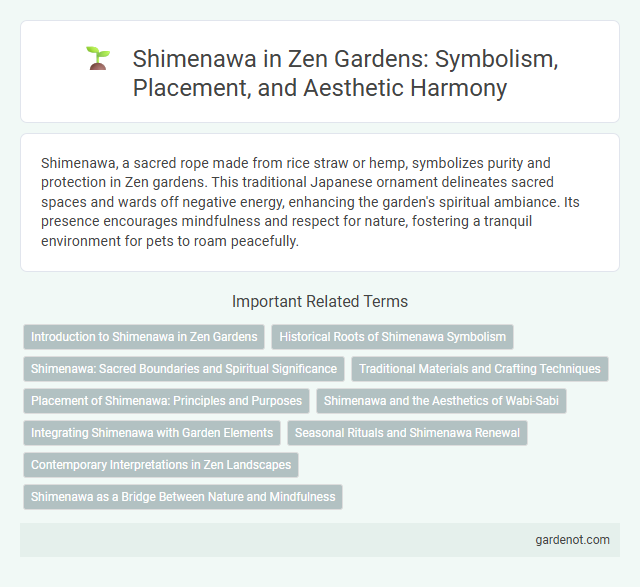 Shimenawa in Zen Gardens: Symbolism, Placement, and Aesthetic Harmony

Shimenawa, a sacred rope made from rice straw or hemp, symbolizes purity and protection in Zen gardens. This traditional Japanese ornament delineates sacred spaces and wards off negative energy, enhancing the garden's spiritual ambiance. Its presence encourages mindfulness and respect for nature, fostering a tranquil environment for pets to roam peacefully.

Important Related Terms

Introduction to Shimenawa in Zen Gardens

Historical Roots of Shimenawa Symbolism

Shimenawa: Sacred Boundaries and Spiritual Significance

Traditional Materials and Crafting Techniques

Placement of Shimenawa: Principles and Purposes

Shimenawa and the Aesthetics of Wabi-Sabi

Integrating Shimenawa with Garden Elements

Seasonal Rituals and Shimenawa Renewal

Contemporary Interpretations in Zen Landscapes

Shimenawa as a Bridge Between Nature and Mindfulness

gardenot.com