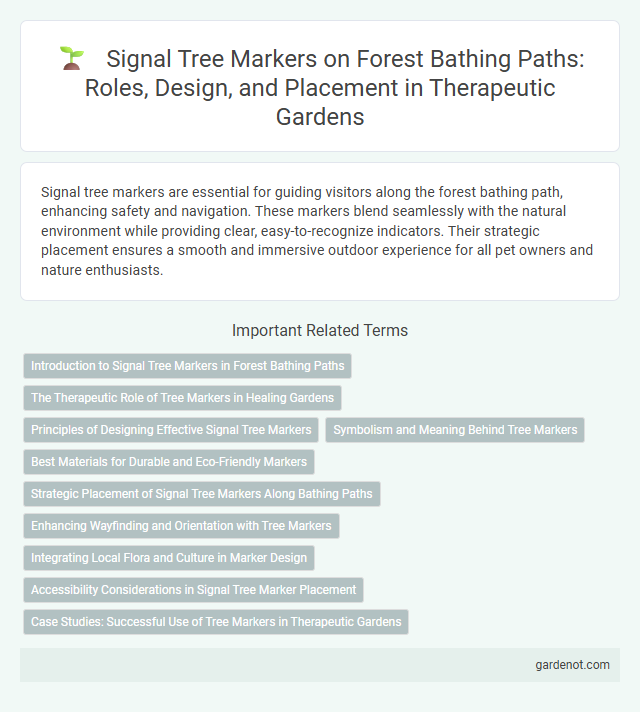 Signal Tree Markers on Forest Bathing Paths: Roles, Design, and Placement in Therapeutic Gardens

Signal tree markers are essential for guiding visitors along the forest bathing path, enhancing safety and navigation. These markers blend seamlessly with the natural environment while providing clear, easy-to-recognize indicators. Their strategic placement ensures a smooth and immersive outdoor experience for all pet owners and nature enthusiasts.

Important Related Terms

Introduction to Signal Tree Markers in Forest Bathing Paths

The Therapeutic Role of Tree Markers in Healing Gardens

Principles of Designing Effective Signal Tree Markers

Symbolism and Meaning Behind Tree Markers

Best Materials for Durable and Eco-Friendly Markers

Strategic Placement of Signal Tree Markers Along Bathing Paths

Enhancing Wayfinding and Orientation with Tree Markers

Integrating Local Flora and Culture in Marker Design

Accessibility Considerations in Signal Tree Marker Placement

Case Studies: Successful Use of Tree Markers in Therapeutic Gardens

gardenot.com