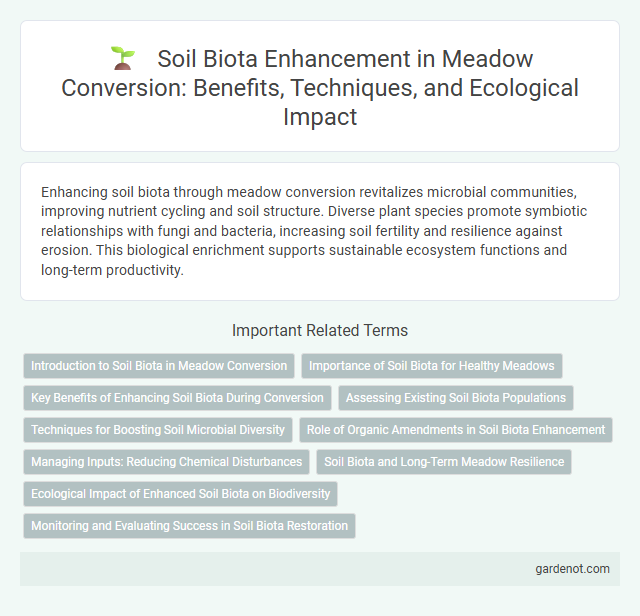 Soil Biota Enhancement in Meadow Conversion: Benefits, Techniques, and Ecological Impact

Enhancing soil biota through meadow conversion revitalizes microbial communities, improving nutrient cycling and soil structure. Diverse plant species promote symbiotic relationships with fungi and bacteria, increasing soil fertility and resilience against erosion. This biological enrichment supports sustainable ecosystem functions and long-term productivity.

Important Related Terms

Introduction to Soil Biota in Meadow Conversion
Importance of Soil Biota for Healthy Meadows
Key Benefits of Enhancing Soil Biota During Conversion
Assessing Existing Soil Biota Populations
Techniques for Boosting Soil Microbial Diversity
Role of Organic Amendments in Soil Biota Enhancement
Managing Inputs: Reducing Chemical Disturbances
Soil Biota and Long-Term Meadow Resilience
Ecological Impact of Enhanced Soil Biota on Biodiversity
Monitoring and Evaluating Success in Soil Biota Restoration

gardenot.com