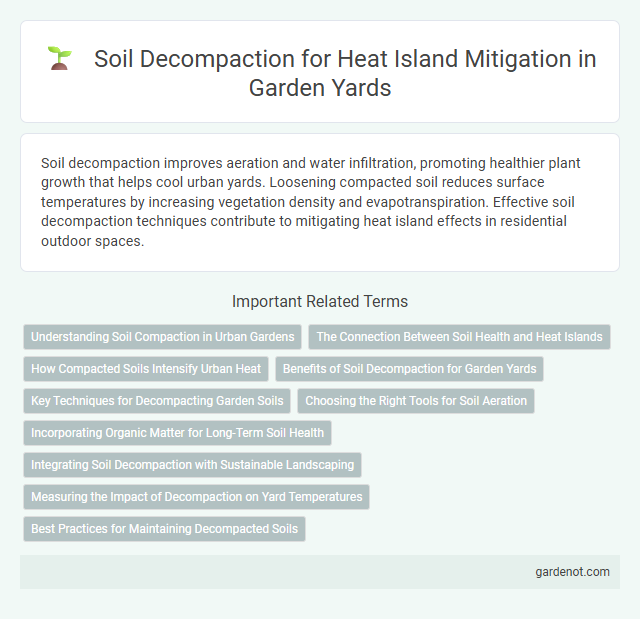 Soil Decompaction for Heat Island Mitigation in Garden Yards

Soil decompaction improves aeration and water infiltration, promoting healthier plant growth that helps cool urban yards. Loosening compacted soil reduces surface temperatures by increasing vegetation density and evapotranspiration. Effective soil decompaction techniques contribute to mitigating heat island effects in residential outdoor spaces.

Important Related Terms

Understanding Soil Compaction in Urban Gardens
The Connection Between Soil Health and Heat Islands
How Compacted Soils Intensify Urban Heat
Benefits of Soil Decompaction for Garden Yards
Key Techniques for Decompacting Garden Soils
Choosing the Right Tools for Soil Aeration
Incorporating Organic Matter for Long-Term Soil Health
Integrating Soil Decompaction with Sustainable Landscaping
Measuring the Impact of Decompaction on Yard Temperatures
Best Practices for Maintaining Decompacted Soils

gardenot.com