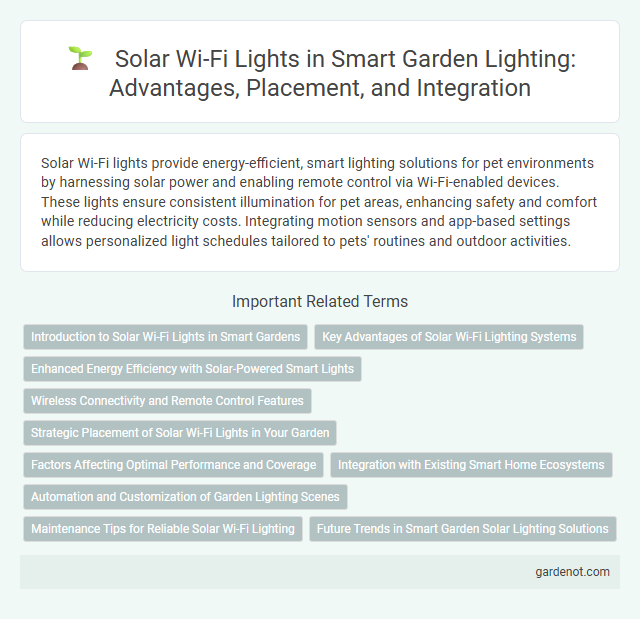 Solar Wi-Fi Lights in Smart Garden Lighting: Advantages, Placement, and Integration

Solar Wi-Fi lights provide energy-efficient, smart lighting solutions for pet environments by harnessing solar power and enabling remote control via Wi-Fi-enabled devices. These lights ensure consistent illumination for pet areas, enhancing safety and comfort while reducing electricity costs. Integrating motion sensors and app-based settings allows personalized light schedules tailored to pets' routines and outdoor activities.

Important Related Terms

Introduction to Solar Wi-Fi Lights in Smart Gardens

Key Advantages of Solar Wi-Fi Lighting Systems

Enhanced Energy Efficiency with Solar-Powered Smart Lights

Wireless Connectivity and Remote Control Features

Strategic Placement of Solar Wi-Fi Lights in Your Garden

Factors Affecting Optimal Performance and Coverage

Integration with Existing Smart Home Ecosystems

Automation and Customization of Garden Lighting Scenes

Maintenance Tips for Reliable Solar Wi-Fi Lighting

Future Trends in Smart Garden Solar Lighting Solutions

gardenot.com