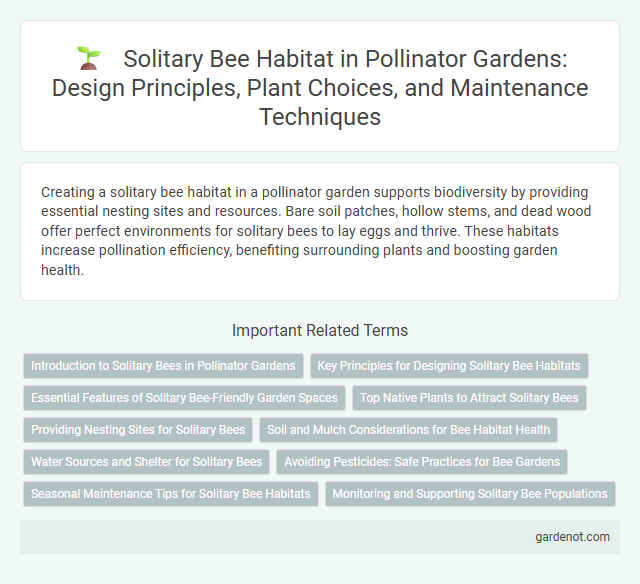 Solitary Bee Habitat in Pollinator Gardens: Design Principles, Plant Choices, and Maintenance Techniques

Creating a solitary bee habitat in a pollinator garden supports biodiversity by providing essential nesting sites and resources. Bare soil patches, hollow stems, and dead wood offer perfect environments for solitary bees to lay eggs and thrive. These habitats increase pollination efficiency, benefiting surrounding plants and boosting garden health.

Important Related Terms

Introduction to Solitary Bees in Pollinator Gardens
Key Principles for Designing Solitary Bee Habitats
Essential Features of Solitary Bee-Friendly Garden Spaces
Top Native Plants to Attract Solitary Bees
Providing Nesting Sites for Solitary Bees
Soil and Mulch Considerations for Bee Habitat Health
Water Sources and Shelter for Solitary Bees
Avoiding Pesticides: Safe Practices for Bee Gardens
Seasonal Maintenance Tips for Solitary Bee Habitats
Monitoring and Supporting Solitary Bee Populations

gardenot.com