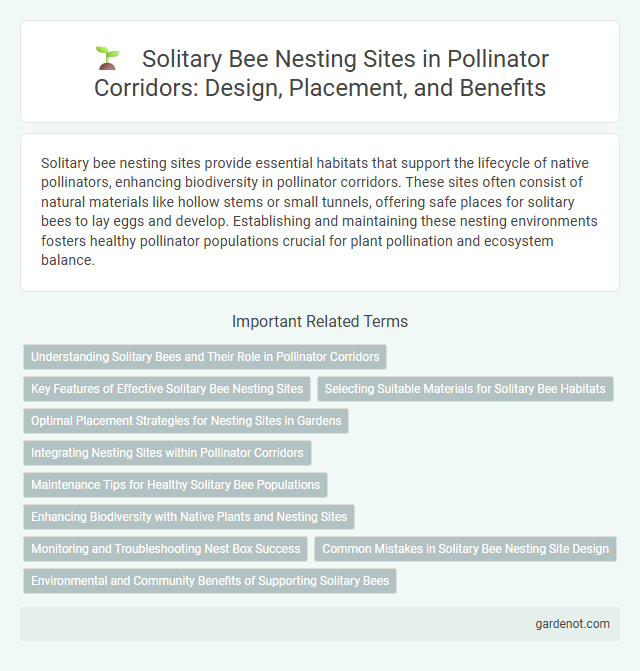 Solitary Bee Nesting Sites in Pollinator Corridors: Design, Placement, and Benefits

Solitary bee nesting sites provide essential habitats that support the lifecycle of native pollinators, enhancing biodiversity in pollinator corridors. These sites often consist of natural materials like hollow stems or small tunnels, offering safe places for solitary bees to lay eggs and develop. Establishing and maintaining these nesting environments fosters healthy pollinator populations crucial for plant pollination and ecosystem balance.

Important Related Terms

Understanding Solitary Bees and Their Role in Pollinator Corridors

Key Features of Effective Solitary Bee Nesting Sites

Selecting Suitable Materials for Solitary Bee Habitats

Optimal Placement Strategies for Nesting Sites in Gardens

Integrating Nesting Sites within Pollinator Corridors

Maintenance Tips for Healthy Solitary Bee Populations

Enhancing Biodiversity with Native Plants and Nesting Sites

Monitoring and Troubleshooting Nest Box Success

Common Mistakes in Solitary Bee Nesting Site Design

Environmental and Community Benefits of Supporting Solitary Bees

gardenot.com