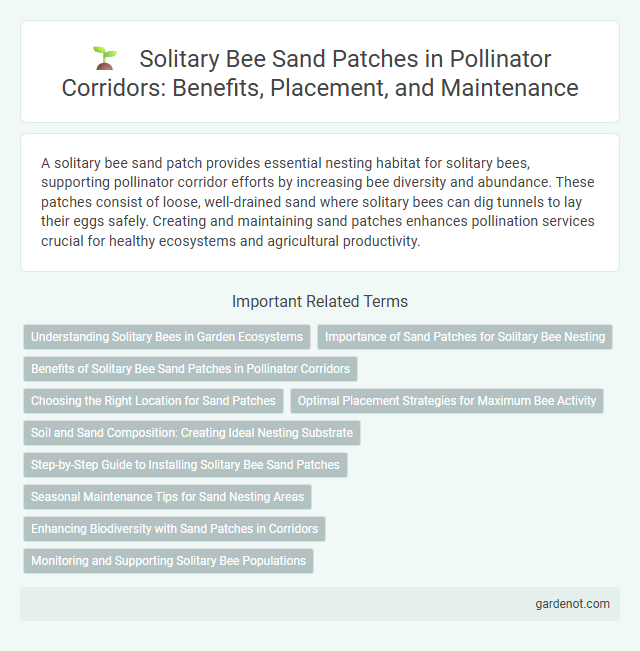 Solitary Bee Sand Patches in Pollinator Corridors: Benefits, Placement, and Maintenance

A solitary bee sand patch provides essential nesting habitat for solitary bees, supporting pollinator corridor efforts by increasing bee diversity and abundance. These patches consist of loose, well-drained sand where solitary bees can dig tunnels to lay their eggs safely. Creating and maintaining sand patches enhances pollination services crucial for healthy ecosystems and agricultural productivity.

Important Related Terms

Understanding Solitary Bees in Garden Ecosystems

Importance of Sand Patches for Solitary Bee Nesting

Benefits of Solitary Bee Sand Patches in Pollinator Corridors

Choosing the Right Location for Sand Patches

Optimal Placement Strategies for Maximum Bee Activity

Soil and Sand Composition: Creating Ideal Nesting Substrate

Step-by-Step Guide to Installing Solitary Bee Sand Patches

Seasonal Maintenance Tips for Sand Nesting Areas

Enhancing Biodiversity with Sand Patches in Corridors

Monitoring and Supporting Solitary Bee Populations

gardenot.com