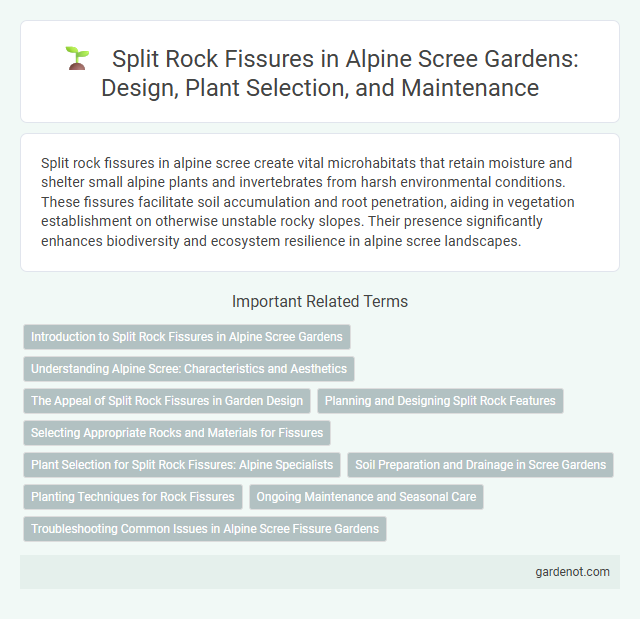 Split Rock Fissures in Alpine Scree Gardens: Design, Plant Selection, and Maintenance

Split rock fissures in alpine scree create vital microhabitats that retain moisture and shelter small alpine plants and invertebrates from harsh environmental conditions. These fissures facilitate soil accumulation and root penetration, aiding in vegetation establishment on otherwise unstable rocky slopes. Their presence significantly enhances biodiversity and ecosystem resilience in alpine scree landscapes.

Important Related Terms

Introduction to Split Rock Fissures in Alpine Scree Gardens

Understanding Alpine Scree: Characteristics and Aesthetics

The Appeal of Split Rock Fissures in Garden Design

Planning and Designing Split Rock Features

Selecting Appropriate Rocks and Materials for Fissures

Plant Selection for Split Rock Fissures: Alpine Specialists

Soil Preparation and Drainage in Scree Gardens

Planting Techniques for Rock Fissures

Ongoing Maintenance and Seasonal Care

Troubleshooting Common Issues in Alpine Scree Fissure Gardens

gardenot.com