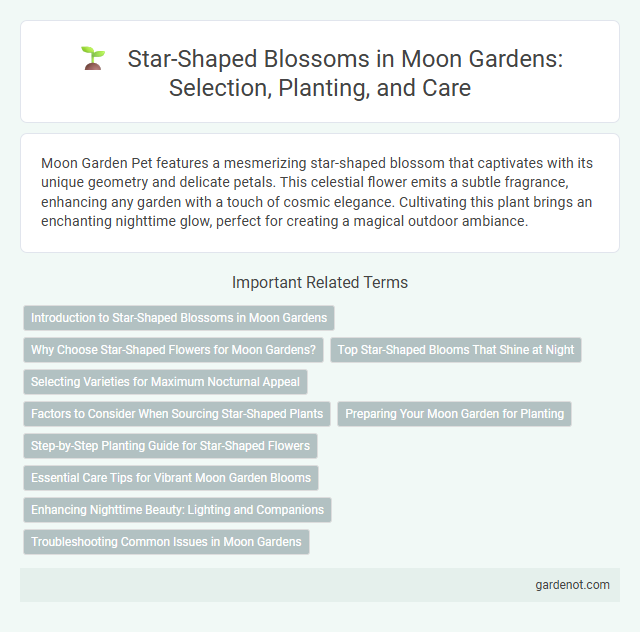 Star-Shaped Blossoms in Moon Gardens: Selection, Planting, and Care

Moon Garden Pet features a mesmerizing star-shaped blossom that captivates with its unique geometry and delicate petals. This celestial flower emits a subtle fragrance, enhancing any garden with a touch of cosmic elegance. Cultivating this plant brings an enchanting nighttime glow, perfect for creating a magical outdoor ambiance.

Important Related Terms

Introduction to Star-Shaped Blossoms in Moon Gardens

Why Choose Star-Shaped Flowers for Moon Gardens?

Top Star-Shaped Blooms That Shine at Night

Selecting Varieties for Maximum Nocturnal Appeal

Factors to Consider When Sourcing Star-Shaped Plants

Preparing Your Moon Garden for Planting

Step-by-Step Planting Guide for Star-Shaped Flowers

Essential Care Tips for Vibrant Moon Garden Blooms

Enhancing Nighttime Beauty: Lighting and Companions

Troubleshooting Common Issues in Moon Gardens

gardenot.com