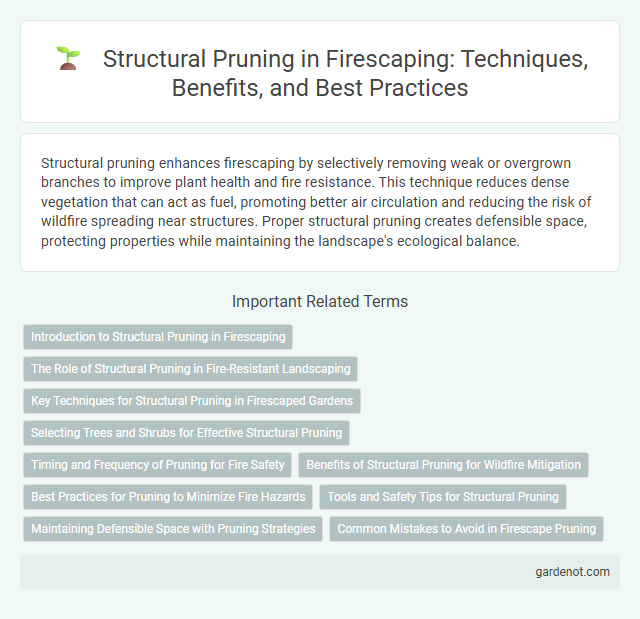 Structural Pruning in Firescaping: Techniques, Benefits, and Best Practices

Structural pruning enhances firescaping by selectively removing weak or overgrown branches to improve plant health and fire resistance. This technique reduces dense vegetation that can act as fuel, promoting better air circulation and reducing the risk of wildfire spreading near structures. Proper structural pruning creates defensible space, protecting properties while maintaining the landscape's ecological balance.

Important Related Terms

Introduction to Structural Pruning in Firescaping

The Role of Structural Pruning in Fire-Resistant Landscaping

Key Techniques for Structural Pruning in Firescaped Gardens

Selecting Trees and Shrubs for Effective Structural Pruning

Timing and Frequency of Pruning for Fire Safety

Benefits of Structural Pruning for Wildfire Mitigation

Best Practices for Pruning to Minimize Fire Hazards

Tools and Safety Tips for Structural Pruning

Maintaining Defensible Space with Pruning Strategies

Common Mistakes to Avoid in Firescape Pruning

gardenot.com