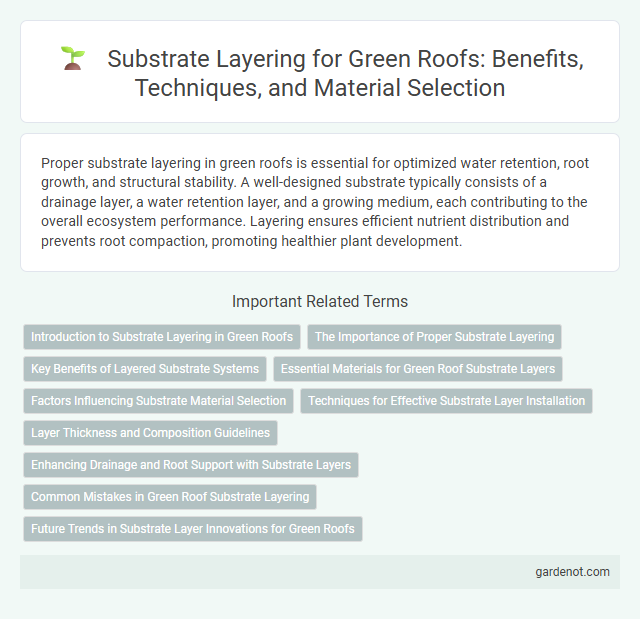 Substrate Layering for Green Roofs: Benefits, Techniques, and Material Selection

Proper substrate layering in green roofs is essential for optimized water retention, root growth, and structural stability. A well-designed substrate typically consists of a drainage layer, a water retention layer, and a growing medium, each contributing to the overall ecosystem performance. Layering ensures efficient nutrient distribution and prevents root compaction, promoting healthier plant development.

Important Related Terms

Introduction to Substrate Layering in Green Roofs

The Importance of Proper Substrate Layering

Key Benefits of Layered Substrate Systems

Essential Materials for Green Roof Substrate Layers

Factors Influencing Substrate Material Selection

Techniques for Effective Substrate Layer Installation

Layer Thickness and Composition Guidelines

Enhancing Drainage and Root Support with Substrate Layers

Common Mistakes in Green Roof Substrate Layering

Future Trends in Substrate Layer Innovations for Green Roofs

gardenot.com