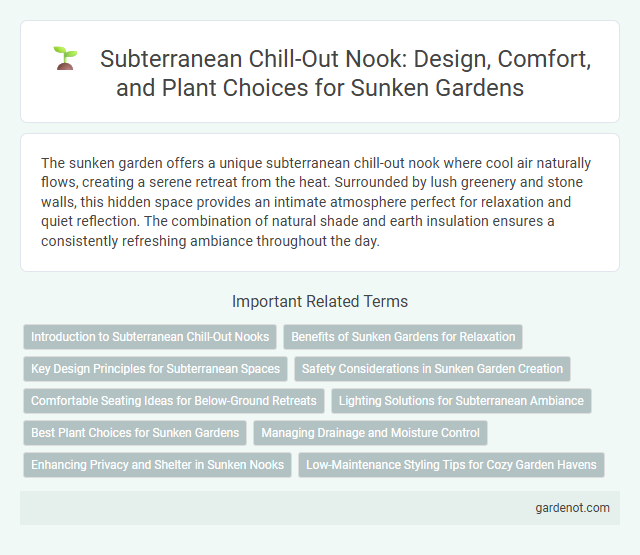 Subterranean Chill-Out Nook: Design, Comfort, and Plant Choices for Sunken Gardens

The sunken garden offers a unique subterranean chill-out nook where cool air naturally flows, creating a serene retreat from the heat. Surrounded by lush greenery and stone walls, this hidden space provides an intimate atmosphere perfect for relaxation and quiet reflection. The combination of natural shade and earth insulation ensures a consistently refreshing ambiance throughout the day.

Important Related Terms

Introduction to Subterranean Chill-Out Nooks
Benefits of Sunken Gardens for Relaxation
Key Design Principles for Subterranean Spaces
Safety Considerations in Sunken Garden Creation
Comfortable Seating Ideas for Below-Ground Retreats
Lighting Solutions for Subterranean Ambiance
Best Plant Choices for Sunken Gardens
Managing Drainage and Moisture Control
Enhancing Privacy and Shelter in Sunken Nooks
Low-Maintenance Styling Tips for Cozy Garden Havens

gardenot.com