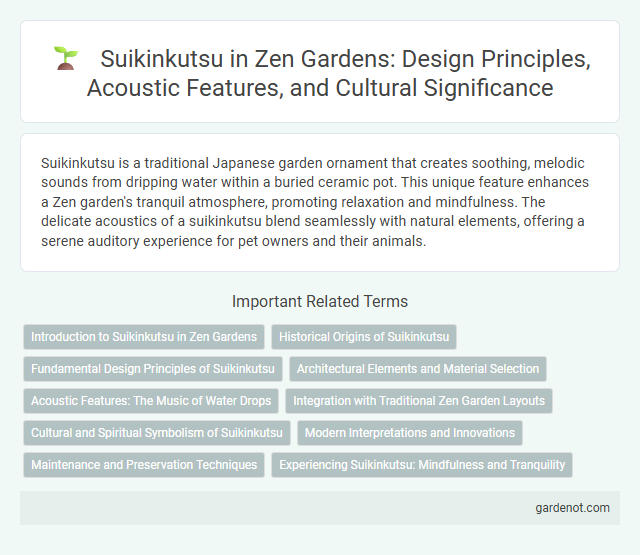 Suikinkutsu in Zen Gardens: Design Principles, Acoustic Features, and Cultural Significance

Suikinkutsu is a traditional Japanese garden ornament that creates soothing, melodic sounds from dripping water within a buried ceramic pot. This unique feature enhances a Zen garden's tranquil atmosphere, promoting relaxation and mindfulness. The delicate acoustics of a suikinkutsu blend seamlessly with natural elements, offering a serene auditory experience for pet owners and their animals.

Important Related Terms

Introduction to Suikinkutsu in Zen Gardens

Historical Origins of Suikinkutsu

Fundamental Design Principles of Suikinkutsu

Architectural Elements and Material Selection

Acoustic Features: The Music of Water Drops

Integration with Traditional Zen Garden Layouts

Cultural and Spiritual Symbolism of Suikinkutsu

Modern Interpretations and Innovations

Maintenance and Preservation Techniques

Experiencing Suikinkutsu: Mindfulness and Tranquility

gardenot.com