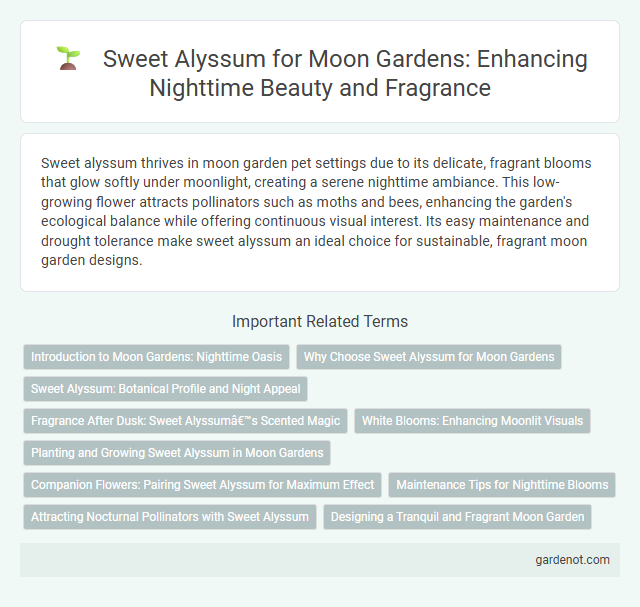 Sweet Alyssum for Moon Gardens: Enhancing Nighttime Beauty and Fragrance

Sweet alyssum thrives in moon garden pet settings due to its delicate, fragrant blooms that glow softly under moonlight, creating a serene nighttime ambiance. This low-growing flower attracts pollinators such as moths and bees, enhancing the garden's ecological balance while offering continuous visual interest. Its easy maintenance and drought tolerance make sweet alyssum an ideal choice for sustainable, fragrant moon garden designs.

Important Related Terms

Introduction to Moon Gardens: Nighttime Oasis

Why Choose Sweet Alyssum for Moon Gardens

Sweet Alyssum: Botanical Profile and Night Appeal

Fragrance After Dusk: Sweet Alyssumâ€™s Scented Magic

White Blooms: Enhancing Moonlit Visuals

Planting and Growing Sweet Alyssum in Moon Gardens

Companion Flowers: Pairing Sweet Alyssum for Maximum Effect

Maintenance Tips for Nighttime Blooms

Attracting Nocturnal Pollinators with Sweet Alyssum

Designing a Tranquil and Fragrant Moon Garden

gardenot.com