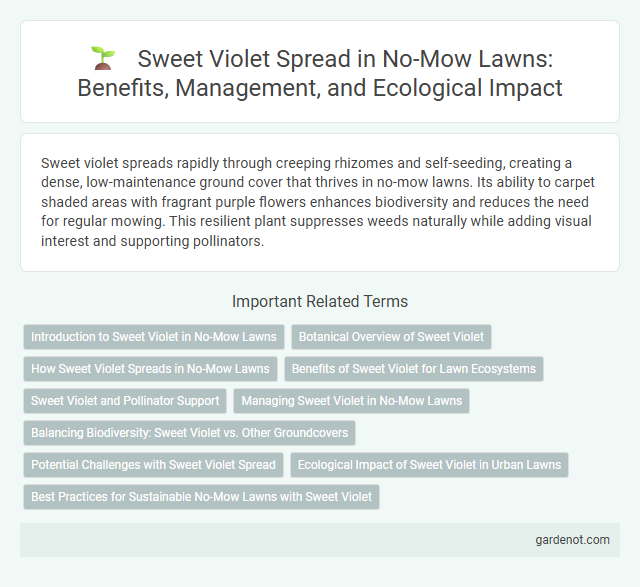 Sweet Violet Spread in No-Mow Lawns: Benefits, Management, and Ecological Impact

Sweet violet spreads rapidly through creeping rhizomes and self-seeding, creating a dense, low-maintenance ground cover that thrives in no-mow lawns. Its ability to carpet shaded areas with fragrant purple flowers enhances biodiversity and reduces the need for regular mowing. This resilient plant suppresses weeds naturally while adding visual interest and supporting pollinators.

Important Related Terms

Introduction to Sweet Violet in No-Mow Lawns

Botanical Overview of Sweet Violet

How Sweet Violet Spreads in No-Mow Lawns

Benefits of Sweet Violet for Lawn Ecosystems

Sweet Violet and Pollinator Support

Managing Sweet Violet in No-Mow Lawns

Balancing Biodiversity: Sweet Violet vs. Other Groundcovers

Potential Challenges with Sweet Violet Spread

Ecological Impact of Sweet Violet in Urban Lawns

Best Practices for Sustainable No-Mow Lawns with Sweet Violet

gardenot.com