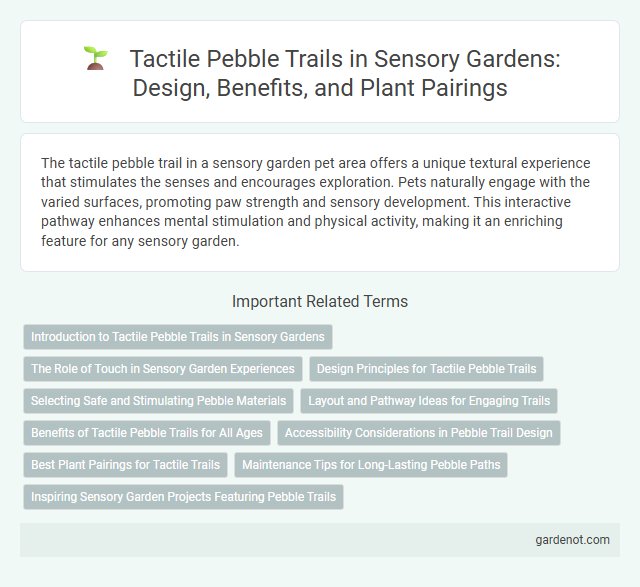 Tactile Pebble Trails in Sensory Gardens: Design, Benefits, and Plant Pairings

The tactile pebble trail in a sensory garden pet area offers a unique textural experience that stimulates the senses and encourages exploration. Pets naturally engage with the varied surfaces, promoting paw strength and sensory development. This interactive pathway enhances mental stimulation and physical activity, making it an enriching feature for any sensory garden.

Important Related Terms

Introduction to Tactile Pebble Trails in Sensory Gardens

The Role of Touch in Sensory Garden Experiences

Design Principles for Tactile Pebble Trails

Selecting Safe and Stimulating Pebble Materials

Layout and Pathway Ideas for Engaging Trails

Benefits of Tactile Pebble Trails for All Ages

Accessibility Considerations in Pebble Trail Design

Best Plant Pairings for Tactile Trails

Maintenance Tips for Long-Lasting Pebble Paths

Inspiring Sensory Garden Projects Featuring Pebble Trails

gardenot.com