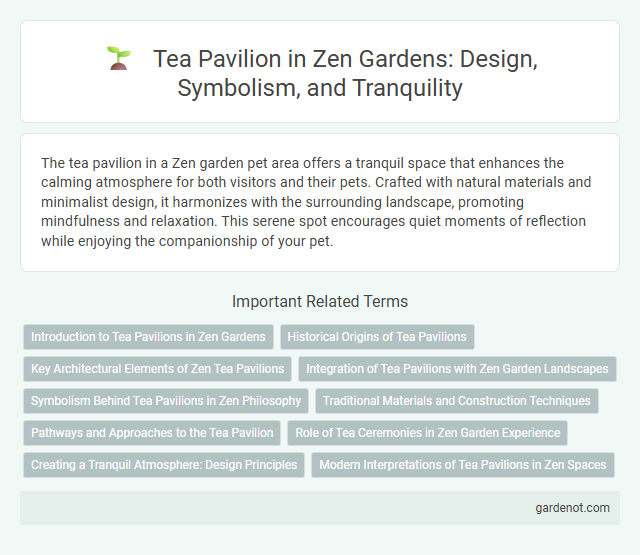 Tea Pavilion in Zen Gardens: Design, Symbolism, and Tranquility

The tea pavilion in a Zen garden pet area offers a tranquil space that enhances the calming atmosphere for both visitors and their pets. Crafted with natural materials and minimalist design, it harmonizes with the surrounding landscape, promoting mindfulness and relaxation. This serene spot encourages quiet moments of reflection while enjoying the companionship of your pet.

Important Related Terms

Introduction to Tea Pavilions in Zen Gardens

Historical Origins of Tea Pavilions

Key Architectural Elements of Zen Tea Pavilions

Integration of Tea Pavilions with Zen Garden Landscapes

Symbolism Behind Tea Pavilions in Zen Philosophy

Traditional Materials and Construction Techniques

Pathways and Approaches to the Tea Pavilion

Role of Tea Ceremonies in Zen Garden Experience

Creating a Tranquil Atmosphere: Design Principles

Modern Interpretations of Tea Pavilions in Zen Spaces

gardenot.com