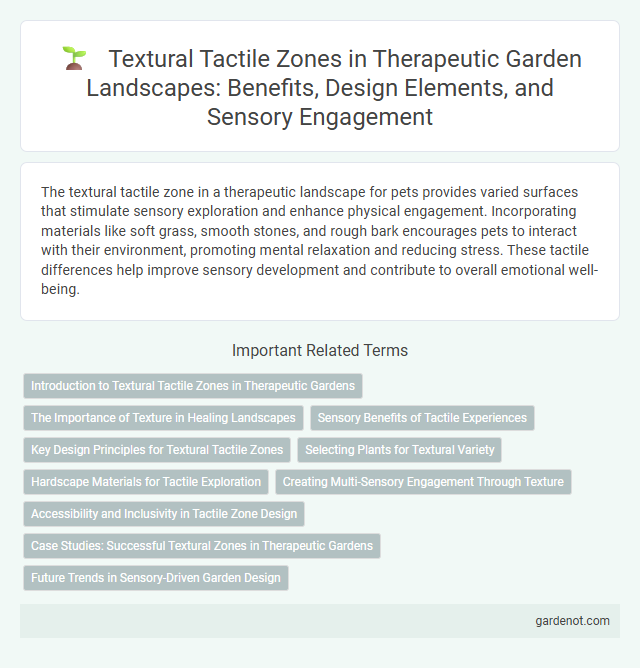 Textural Tactile Zones in Therapeutic Garden Landscapes: Benefits, Design Elements, and Sensory Engagement

The textural tactile zone in a therapeutic landscape for pets provides varied surfaces that stimulate sensory exploration and enhance physical engagement. Incorporating materials like soft grass, smooth stones, and rough bark encourages pets to interact with their environment, promoting mental relaxation and reducing stress. These tactile differences help improve sensory development and contribute to overall emotional well-being.

Important Related Terms

Introduction to Textural Tactile Zones in Therapeutic Gardens

The Importance of Texture in Healing Landscapes

Sensory Benefits of Tactile Experiences

Key Design Principles for Textural Tactile Zones

Selecting Plants for Textural Variety

Hardscape Materials for Tactile Exploration

Creating Multi-Sensory Engagement Through Texture

Accessibility and Inclusivity in Tactile Zone Design

Case Studies: Successful Textural Zones in Therapeutic Gardens

Future Trends in Sensory-Driven Garden Design

gardenot.com