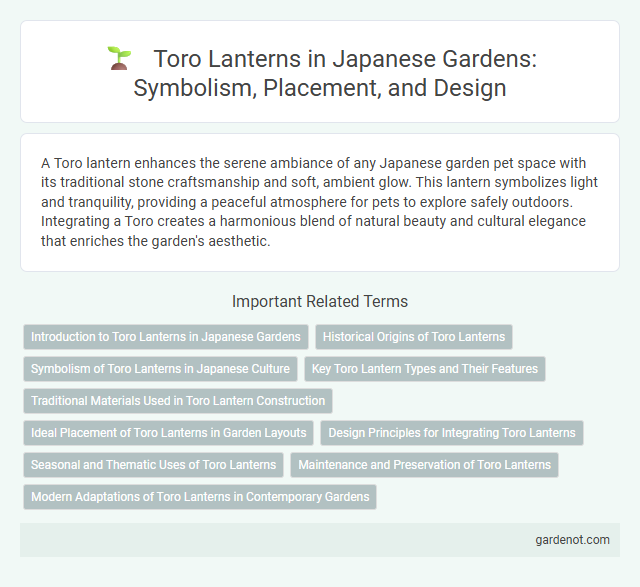 Toro Lanterns in Japanese Gardens: Symbolism, Placement, and Design

A Toro lantern enhances the serene ambiance of any Japanese garden pet space with its traditional stone craftsmanship and soft, ambient glow. This lantern symbolizes light and tranquility, providing a peaceful atmosphere for pets to explore safely outdoors. Integrating a Toro creates a harmonious blend of natural beauty and cultural elegance that enriches the garden's aesthetic.

Important Related Terms

Introduction to Toro Lanterns in Japanese Gardens

Historical Origins of Toro Lanterns

Symbolism of Toro Lanterns in Japanese Culture

Key Toro Lantern Types and Their Features

Traditional Materials Used in Toro Lantern Construction

Ideal Placement of Toro Lanterns in Garden Layouts

Design Principles for Integrating Toro Lanterns

Seasonal and Thematic Uses of Toro Lanterns

Maintenance and Preservation of Toro Lanterns

Modern Adaptations of Toro Lanterns in Contemporary Gardens

gardenot.com