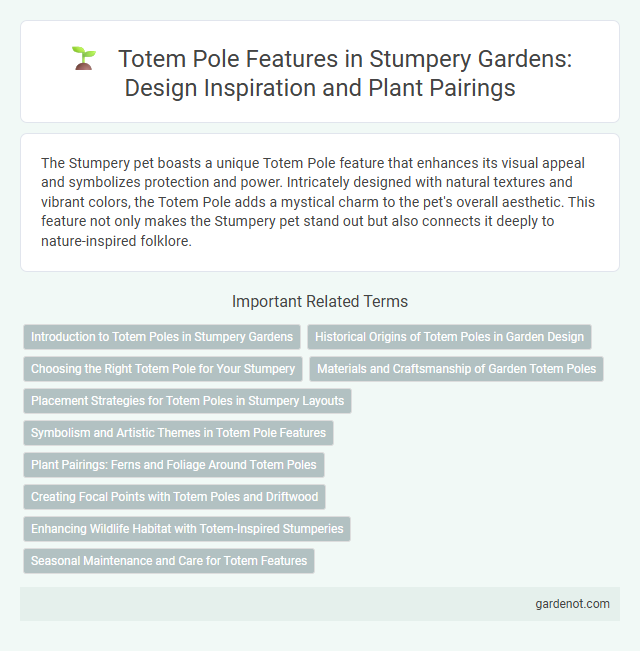 Totem Pole Features in Stumpery Gardens: Design Inspiration and Plant Pairings

The Stumpery pet boasts a unique Totem Pole feature that enhances its visual appeal and symbolizes protection and power. Intricately designed with natural textures and vibrant colors, the Totem Pole adds a mystical charm to the pet's overall aesthetic. This feature not only makes the Stumpery pet stand out but also connects it deeply to nature-inspired folklore.

Important Related Terms

Introduction to Totem Poles in Stumpery Gardens

Historical Origins of Totem Poles in Garden Design

Choosing the Right Totem Pole for Your Stumpery

Materials and Craftsmanship of Garden Totem Poles

Placement Strategies for Totem Poles in Stumpery Layouts

Symbolism and Artistic Themes in Totem Pole Features

Plant Pairings: Ferns and Foliage Around Totem Poles

Creating Focal Points with Totem Poles and Driftwood

Enhancing Wildlife Habitat with Totem-Inspired Stumperies

Seasonal Maintenance and Care for Totem Features

gardenot.com