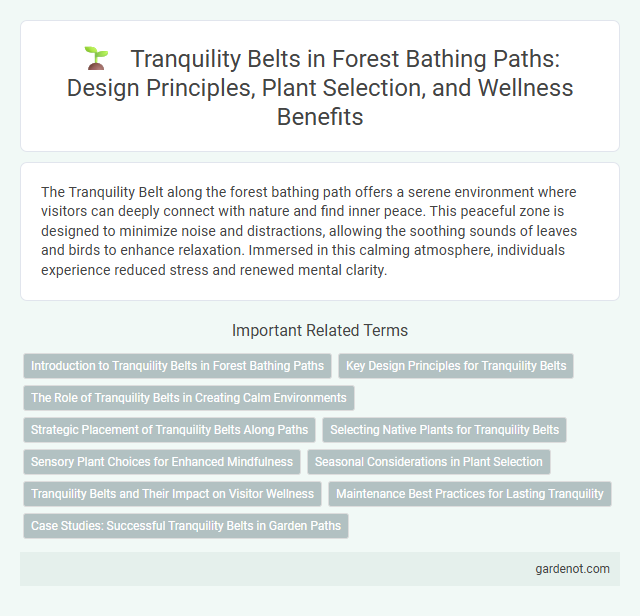 Tranquility Belts in Forest Bathing Paths: Design Principles, Plant Selection, and Wellness Benefits

The Tranquility Belt along the forest bathing path offers a serene environment where visitors can deeply connect with nature and find inner peace. This peaceful zone is designed to minimize noise and distractions, allowing the soothing sounds of leaves and birds to enhance relaxation. Immersed in this calming atmosphere, individuals experience reduced stress and renewed mental clarity.

Important Related Terms

Introduction to Tranquility Belts in Forest Bathing Paths

Key Design Principles for Tranquility Belts

The Role of Tranquility Belts in Creating Calm Environments

Strategic Placement of Tranquility Belts Along Paths

Selecting Native Plants for Tranquility Belts

Sensory Plant Choices for Enhanced Mindfulness

Seasonal Considerations in Plant Selection

Tranquility Belts and Their Impact on Visitor Wellness

Maintenance Best Practices for Lasting Tranquility

Case Studies: Successful Tranquility Belts in Garden Paths

gardenot.com