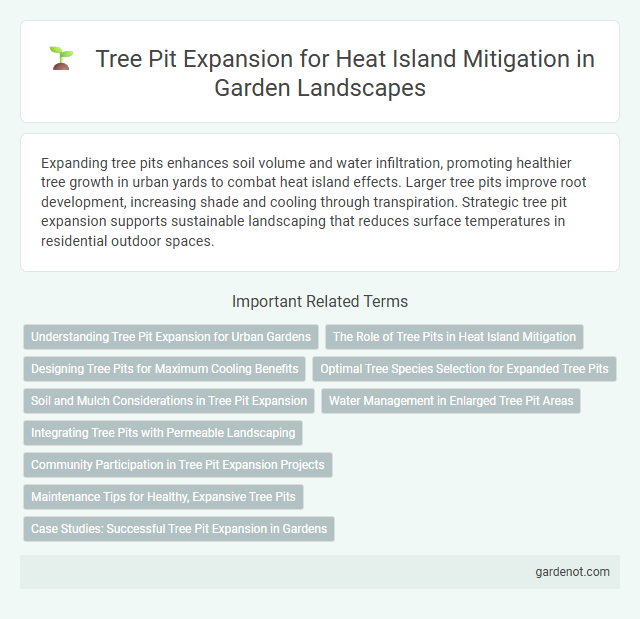 Tree Pit Expansion for Heat Island Mitigation in Garden Landscapes

Expanding tree pits enhances soil volume and water infiltration, promoting healthier tree growth in urban yards to combat heat island effects. Larger tree pits improve root development, increasing shade and cooling through transpiration. Strategic tree pit expansion supports sustainable landscaping that reduces surface temperatures in residential outdoor spaces.

Important Related Terms

Understanding Tree Pit Expansion for Urban Gardens

The Role of Tree Pits in Heat Island Mitigation

Designing Tree Pits for Maximum Cooling Benefits

Optimal Tree Species Selection for Expanded Tree Pits

Soil and Mulch Considerations in Tree Pit Expansion

Water Management in Enlarged Tree Pit Areas

Integrating Tree Pits with Permeable Landscaping

Community Participation in Tree Pit Expansion Projects

Maintenance Tips for Healthy, Expansive Tree Pits

Case Studies: Successful Tree Pit Expansion in Gardens

gardenot.com