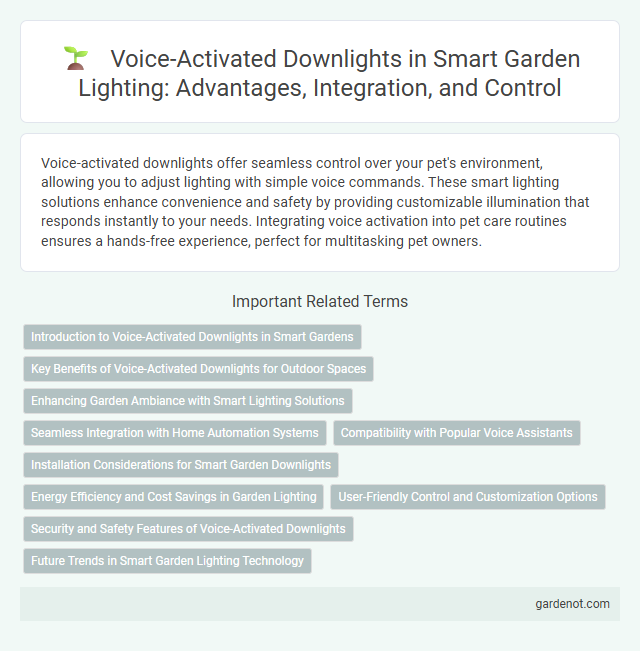 Voice-Activated Downlights in Smart Garden Lighting: Advantages, Integration, and Control

Voice-activated downlights offer seamless control over your pet's environment, allowing you to adjust lighting with simple voice commands. These smart lighting solutions enhance convenience and safety by providing customizable illumination that responds instantly to your needs. Integrating voice activation into pet care routines ensures a hands-free experience, perfect for multitasking pet owners.

Important Related Terms

Introduction to Voice-Activated Downlights in Smart Gardens

Key Benefits of Voice-Activated Downlights for Outdoor Spaces

Enhancing Garden Ambiance with Smart Lighting Solutions

Seamless Integration with Home Automation Systems

Compatibility with Popular Voice Assistants

Installation Considerations for Smart Garden Downlights

Energy Efficiency and Cost Savings in Garden Lighting

User-Friendly Control and Customization Options

Security and Safety Features of Voice-Activated Downlights

Future Trends in Smart Garden Lighting Technology

gardenot.com