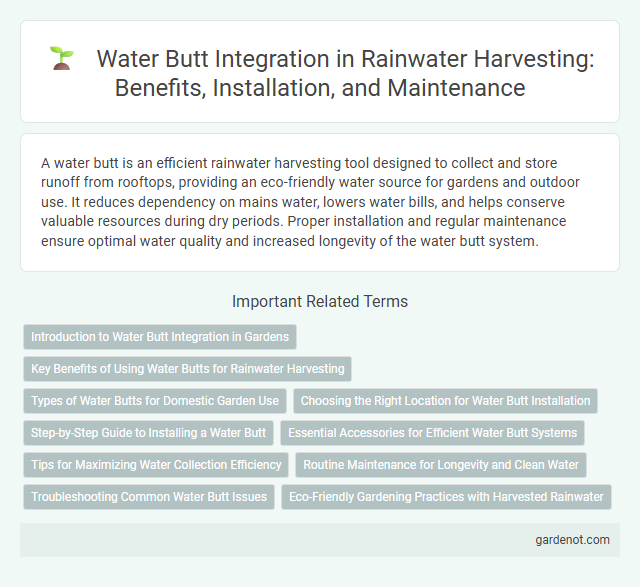 Water Butt Integration in Rainwater Harvesting: Benefits, Installation, and Maintenance

A water butt is an efficient rainwater harvesting tool designed to collect and store runoff from rooftops, providing an eco-friendly water source for gardens and outdoor use. It reduces dependency on mains water, lowers water bills, and helps conserve valuable resources during dry periods. Proper installation and regular maintenance ensure optimal water quality and increased longevity of the water butt system.

Important Related Terms

Introduction to Water Butt Integration in Gardens

Key Benefits of Using Water Butts for Rainwater Harvesting

Types of Water Butts for Domestic Garden Use

Choosing the Right Location for Water Butt Installation

Step-by-Step Guide to Installing a Water Butt

Essential Accessories for Efficient Water Butt Systems

Tips for Maximizing Water Collection Efficiency

Routine Maintenance for Longevity and Clean Water

Troubleshooting Common Water Butt Issues

Eco-Friendly Gardening Practices with Harvested Rainwater

gardenot.com