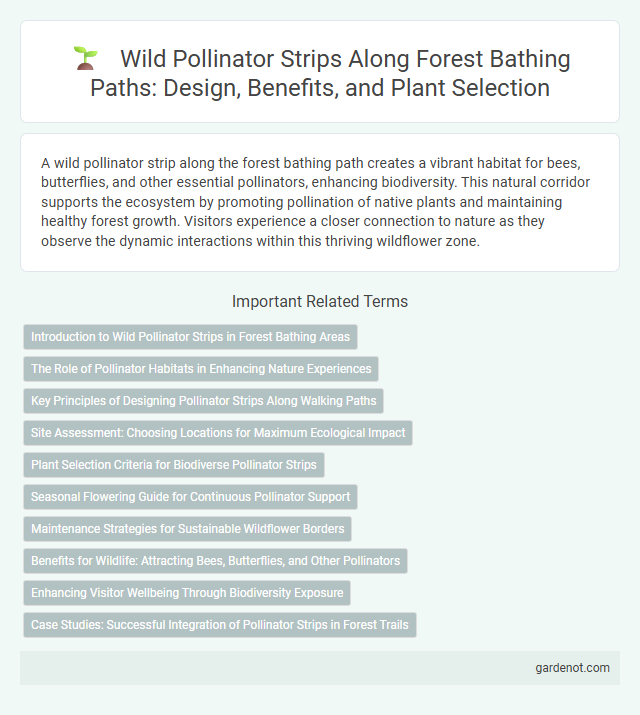 Wild Pollinator Strips Along Forest Bathing Paths: Design, Benefits, and Plant Selection

A wild pollinator strip along the forest bathing path creates a vibrant habitat for bees, butterflies, and other essential pollinators, enhancing biodiversity. This natural corridor supports the ecosystem by promoting pollination of native plants and maintaining healthy forest growth. Visitors experience a closer connection to nature as they observe the dynamic interactions within this thriving wildflower zone.

Important Related Terms

Introduction to Wild Pollinator Strips in Forest Bathing Areas

The Role of Pollinator Habitats in Enhancing Nature Experiences

Key Principles of Designing Pollinator Strips Along Walking Paths

Site Assessment: Choosing Locations for Maximum Ecological Impact

Plant Selection Criteria for Biodiverse Pollinator Strips

Seasonal Flowering Guide for Continuous Pollinator Support

Maintenance Strategies for Sustainable Wildflower Borders

Benefits for Wildlife: Attracting Bees, Butterflies, and Other Pollinators

Enhancing Visitor Wellbeing Through Biodiversity Exposure

Case Studies: Successful Integration of Pollinator Strips in Forest Trails

gardenot.com