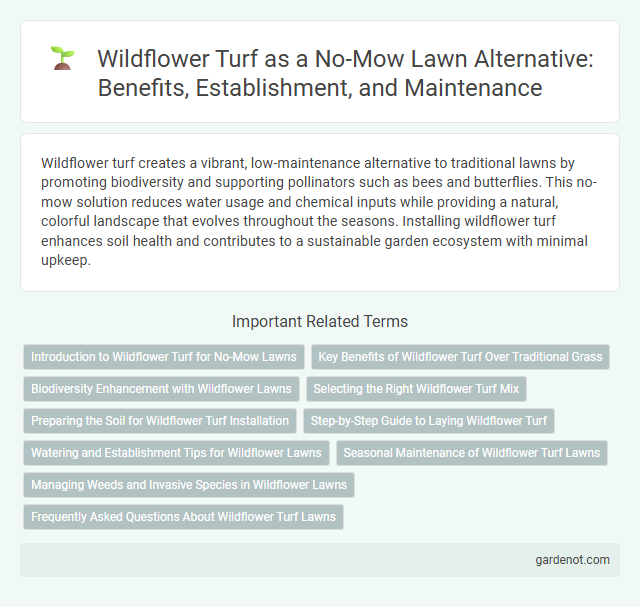 Wildflower Turf as a No-Mow Lawn Alternative: Benefits, Establishment, and Maintenance

Wildflower turf creates a vibrant, low-maintenance alternative to traditional lawns by promoting biodiversity and supporting pollinators such as bees and butterflies. This no-mow solution reduces water usage and chemical inputs while providing a natural, colorful landscape that evolves throughout the seasons. Installing wildflower turf enhances soil health and contributes to a sustainable garden ecosystem with minimal upkeep.

Important Related Terms

Introduction to Wildflower Turf for No-Mow Lawns

Key Benefits of Wildflower Turf Over Traditional Grass

Biodiversity Enhancement with Wildflower Lawns

Selecting the Right Wildflower Turf Mix

Preparing the Soil for Wildflower Turf Installation

Step-by-Step Guide to Laying Wildflower Turf

Watering and Establishment Tips for Wildflower Lawns

Seasonal Maintenance of Wildflower Turf Lawns

Managing Weeds and Invasive Species in Wildflower Lawns

Frequently Asked Questions About Wildflower Turf Lawns

gardenot.com