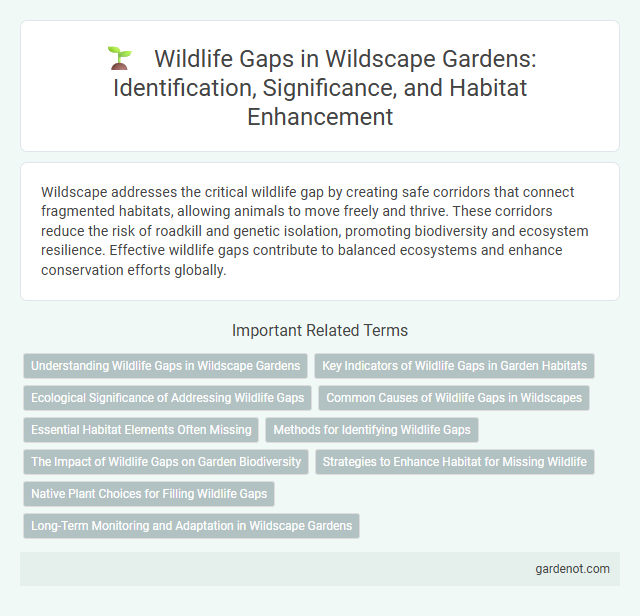 Wildlife Gaps in Wildscape Gardens: Identification, Significance, and Habitat Enhancement

Wildscape addresses the critical wildlife gap by creating safe corridors that connect fragmented habitats, allowing animals to move freely and thrive. These corridors reduce the risk of roadkill and genetic isolation, promoting biodiversity and ecosystem resilience. Effective wildlife gaps contribute to balanced ecosystems and enhance conservation efforts globally.

Important Related Terms

Understanding Wildlife Gaps in Wildscape Gardens

Key Indicators of Wildlife Gaps in Garden Habitats

Ecological Significance of Addressing Wildlife Gaps

Common Causes of Wildlife Gaps in Wildscapes

Essential Habitat Elements Often Missing

Methods for Identifying Wildlife Gaps

The Impact of Wildlife Gaps on Garden Biodiversity

Strategies to Enhance Habitat for Missing Wildlife

Native Plant Choices for Filling Wildlife Gaps

Long-Term Monitoring and Adaptation in Wildscape Gardens

gardenot.com