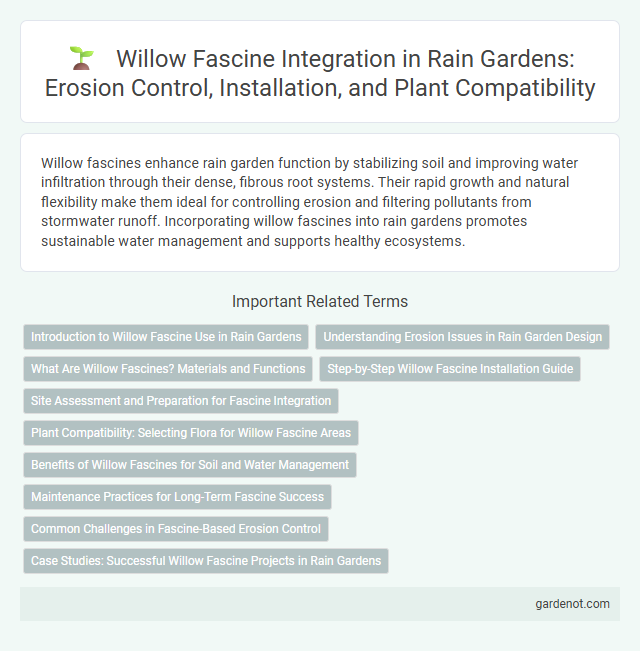 Willow Fascine Integration in Rain Gardens: Erosion Control, Installation, and Plant Compatibility

Willow fascines enhance rain garden function by stabilizing soil and improving water infiltration through their dense, fibrous root systems. Their rapid growth and natural flexibility make them ideal for controlling erosion and filtering pollutants from stormwater runoff. Incorporating willow fascines into rain gardens promotes sustainable water management and supports healthy ecosystems.

Important Related Terms

Introduction to Willow Fascine Use in Rain Gardens

Understanding Erosion Issues in Rain Garden Design

What Are Willow Fascines? Materials and Functions

Step-by-Step Willow Fascine Installation Guide

Site Assessment and Preparation for Fascine Integration

Plant Compatibility: Selecting Flora for Willow Fascine Areas

Benefits of Willow Fascines for Soil and Water Management

Maintenance Practices for Long-Term Fascine Success

Common Challenges in Fascine-Based Erosion Control

Case Studies: Successful Willow Fascine Projects in Rain Gardens

gardenot.com