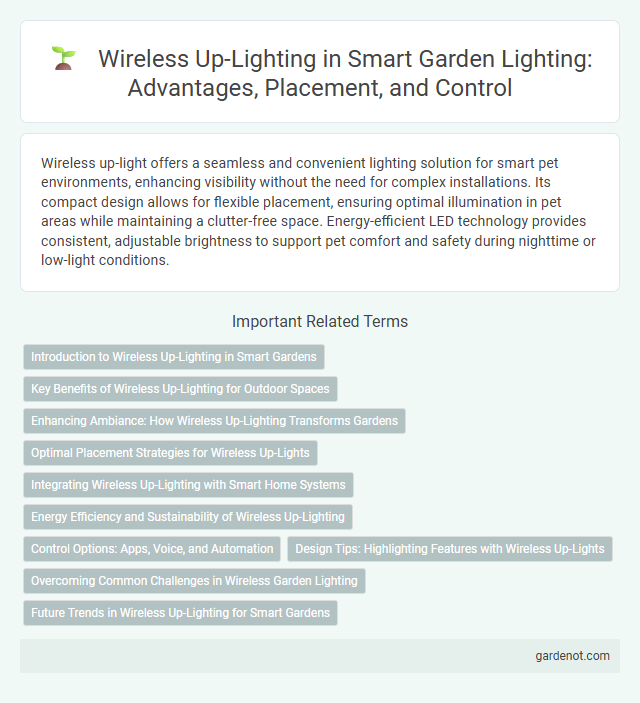 Wireless Up-Lighting in Smart Garden Lighting: Advantages, Placement, and Control

Wireless up-light offers a seamless and convenient lighting solution for smart pet environments, enhancing visibility without the need for complex installations. Its compact design allows for flexible placement, ensuring optimal illumination in pet areas while maintaining a clutter-free space. Energy-efficient LED technology provides consistent, adjustable brightness to support pet comfort and safety during nighttime or low-light conditions.

Important Related Terms

Introduction to Wireless Up-Lighting in Smart Gardens

Key Benefits of Wireless Up-Lighting for Outdoor Spaces

Enhancing Ambiance: How Wireless Up-Lighting Transforms Gardens

Optimal Placement Strategies for Wireless Up-Lights

Integrating Wireless Up-Lighting with Smart Home Systems

Energy Efficiency and Sustainability of Wireless Up-Lighting

Control Options: Apps, Voice, and Automation

Design Tips: Highlighting Features with Wireless Up-Lights

Overcoming Common Challenges in Wireless Garden Lighting

Future Trends in Wireless Up-Lighting for Smart Gardens

gardenot.com