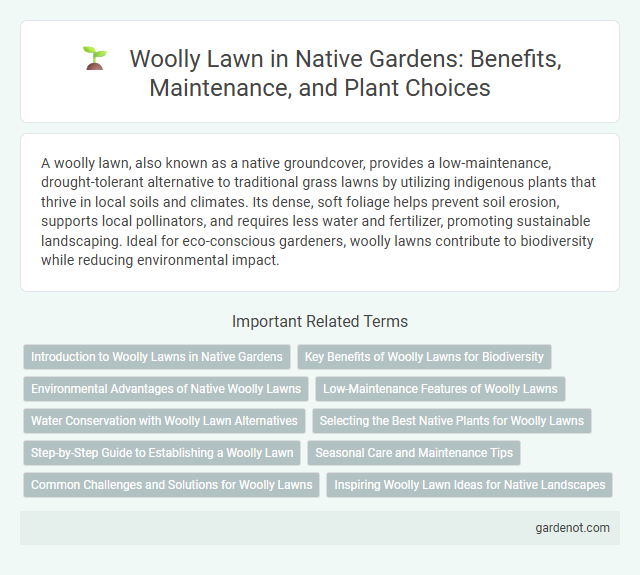 Woolly Lawn in Native Gardens: Benefits, Maintenance, and Plant Choices

A woolly lawn, also known as a native groundcover, provides a low-maintenance, drought-tolerant alternative to traditional grass lawns by utilizing indigenous plants that thrive in local soils and climates. Its dense, soft foliage helps prevent soil erosion, supports local pollinators, and requires less water and fertilizer, promoting sustainable landscaping. Ideal for eco-conscious gardeners, woolly lawns contribute to biodiversity while reducing environmental impact.

Important Related Terms

Introduction to Woolly Lawns in Native Gardens

Key Benefits of Woolly Lawns for Biodiversity

Environmental Advantages of Native Woolly Lawns

Low-Maintenance Features of Woolly Lawns

Water Conservation with Woolly Lawn Alternatives

Selecting the Best Native Plants for Woolly Lawns

Step-by-Step Guide to Establishing a Woolly Lawn

Seasonal Care and Maintenance Tips

Common Challenges and Solutions for Woolly Lawns

Inspiring Woolly Lawn Ideas for Native Landscapes

gardenot.com