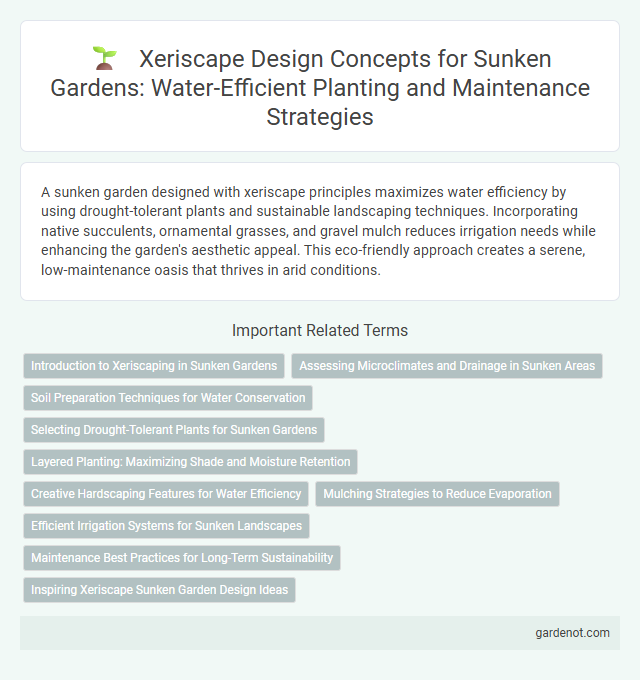 Xeriscape Design Concepts for Sunken Gardens: Water-Efficient Planting and Maintenance Strategies

A sunken garden designed with xeriscape principles maximizes water efficiency by using drought-tolerant plants and sustainable landscaping techniques. Incorporating native succulents, ornamental grasses, and gravel mulch reduces irrigation needs while enhancing the garden's aesthetic appeal. This eco-friendly approach creates a serene, low-maintenance oasis that thrives in arid conditions.

Important Related Terms

Introduction to Xeriscaping in Sunken Gardens

Assessing Microclimates and Drainage in Sunken Areas

Soil Preparation Techniques for Water Conservation

Selecting Drought-Tolerant Plants for Sunken Gardens

Layered Planting: Maximizing Shade and Moisture Retention

Creative Hardscaping Features for Water Efficiency

Mulching Strategies to Reduce Evaporation

Efficient Irrigation Systems for Sunken Landscapes

Maintenance Best Practices for Long-Term Sustainability

Inspiring Xeriscape Sunken Garden Design Ideas

gardenot.com