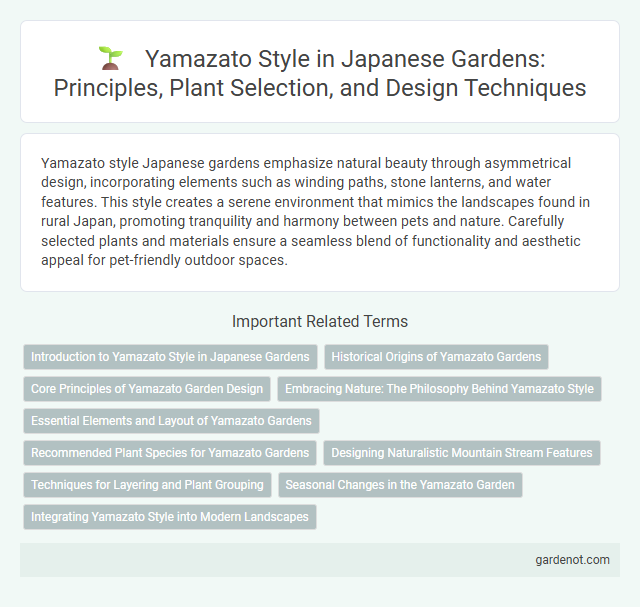 Yamazato Style in Japanese Gardens: Principles, Plant Selection, and Design Techniques

Yamazato style Japanese gardens emphasize natural beauty through asymmetrical design, incorporating elements such as winding paths, stone lanterns, and water features. This style creates a serene environment that mimics the landscapes found in rural Japan, promoting tranquility and harmony between pets and nature. Carefully selected plants and materials ensure a seamless blend of functionality and aesthetic appeal for pet-friendly outdoor spaces.

Important Related Terms

Introduction to Yamazato Style in Japanese Gardens

Historical Origins of Yamazato Gardens

Core Principles of Yamazato Garden Design

Embracing Nature: The Philosophy Behind Yamazato Style

Essential Elements and Layout of Yamazato Gardens

Recommended Plant Species for Yamazato Gardens

Designing Naturalistic Mountain Stream Features

Techniques for Layering and Plant Grouping

Seasonal Changes in the Yamazato Garden

Integrating Yamazato Style into Modern Landscapes

gardenot.com