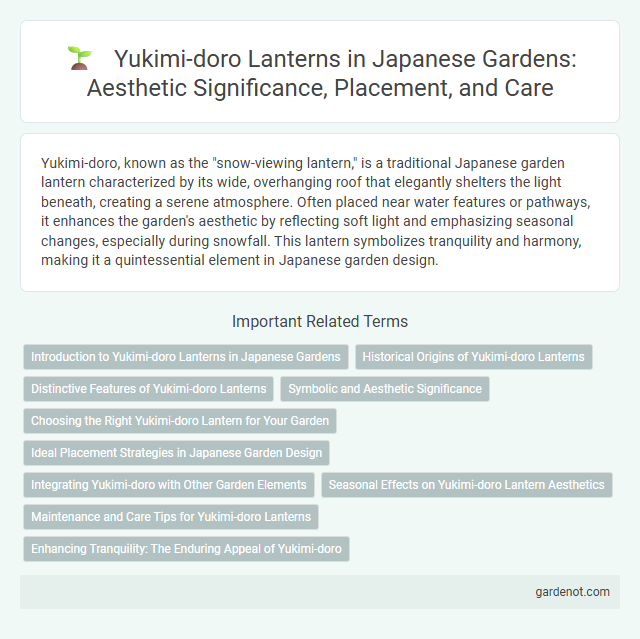 Yukimi-doro Lanterns in Japanese Gardens: Aesthetic Significance, Placement, and Care

Yukimi-doro, known as the "snow-viewing lantern," is a traditional Japanese garden lantern characterized by its wide, overhanging roof that elegantly shelters the light beneath, creating a serene atmosphere. Often placed near water features or pathways, it enhances the garden's aesthetic by reflecting soft light and emphasizing seasonal changes, especially during snowfall. This lantern symbolizes tranquility and harmony, making it a quintessential element in Japanese garden design.

Important Related Terms

Introduction to Yukimi-doro Lanterns in Japanese Gardens

Historical Origins of Yukimi-doro Lanterns

Distinctive Features of Yukimi-doro Lanterns

Symbolic and Aesthetic Significance

Choosing the Right Yukimi-doro Lantern for Your Garden

Ideal Placement Strategies in Japanese Garden Design

Integrating Yukimi-doro with Other Garden Elements

Seasonal Effects on Yukimi-doro Lantern Aesthetics

Maintenance and Care Tips for Yukimi-doro Lanterns

Enhancing Tranquility: The Enduring Appeal of Yukimi-doro

gardenot.com